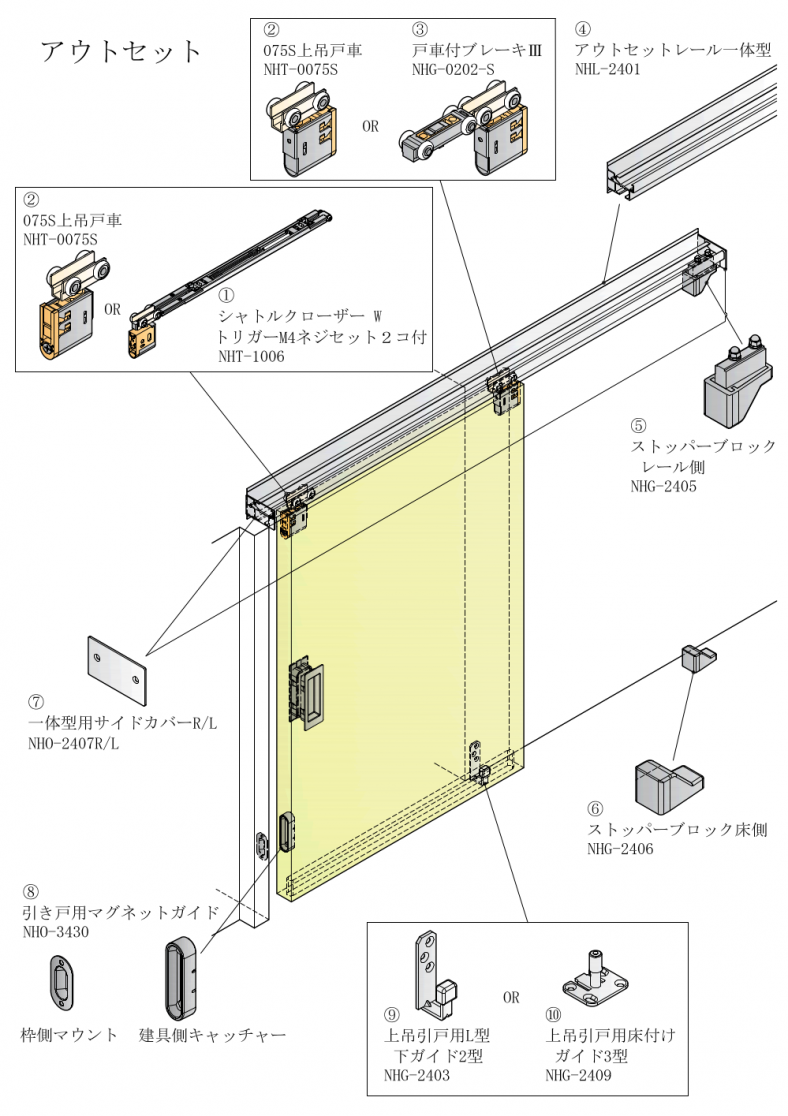 アウトセット

②
075S上吊戸車
NHT-0075S

OR

③
戸車付ブレーキⅢ
NHG-0202-S

④
アウトセットレール一体型
NHL-2401

②
075S上吊戸車
NHT-0075S

OR

①
シャトルクローザー W
トリガーM4ネジセット２コ付
NHT-1006

⑤
ストッパーブロック
レール側
NHG-2405

⑦
一体型用サイドカバーR/L
NHO-2407R/L

⑥
ストッパーブロック床側
NHG-2406

⑧
引き戸用マグネットガイド
NHO-3430

枠側マウント　建具側キャッチャー

⑨
上吊引戸用L型
下ガイド2型
NHG-2403

OR

⑩
上吊引戸用床付け
ガイド3型
NHG-2409