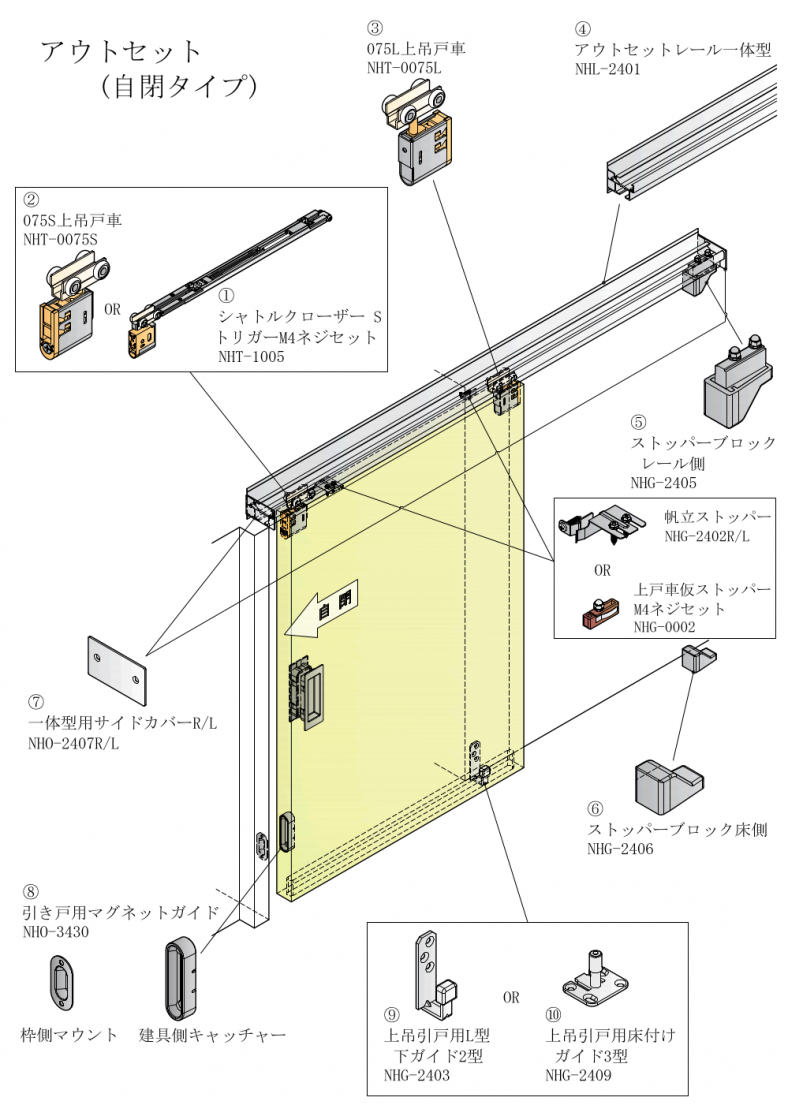 アウトセット
(自閉タイプ)

③
075L上吊戸車
NHT-0075L

④
アウトセットレール一体型
NHL-2401

②
075S上吊戸車
NHT-0075S

OR

①
シャトルクローザー S
トリガーM4ネジセット
NHT-1005

⑤
ストッパーブロック
レール側
NHG-2405

帆立ストッパー
NHG-2402R/L

OR

上戸車仮ストッパー
M4ネジセット
NHG-0002

自閉

⑦
一体型用サイドカバーR/L
NHO-2407R/L

⑥
ストッパーブロック床側
NHG-2406

⑧
引き戸用マグネットガイド
NHO-3430

枠側マウント　建具側キャッチャー

⑨
上吊引戸用L型
下ガイド2型
NHG-2403

OR

⑩
上吊引戸用床付け
ガイド3型
NHG-2409